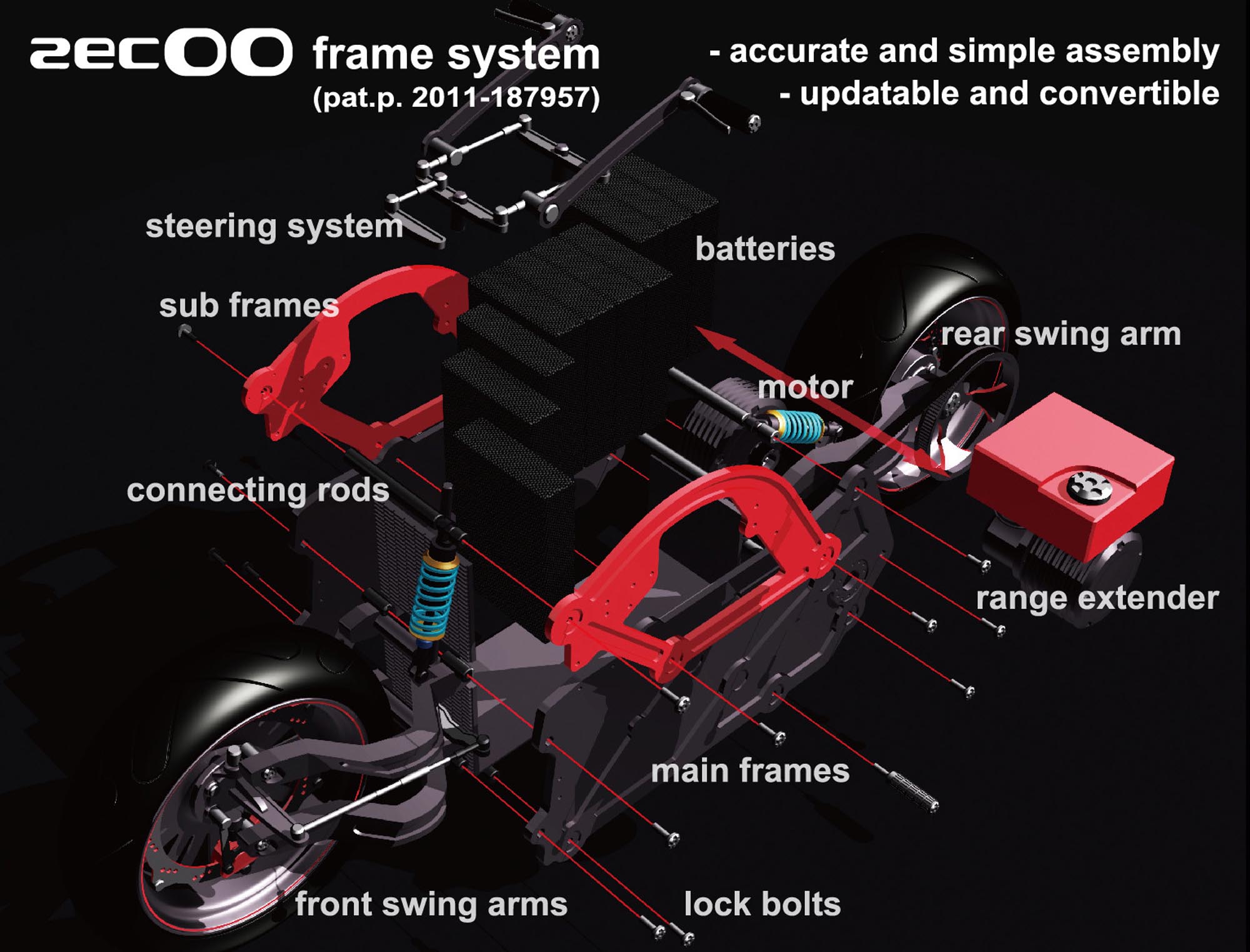 zecOO frame system
(pat.p. 2011-187957)

- accurate and simple assembly
- updatable and convertible

steering system

batteries

sub frames

rear swing arm

motor

connecting rods

range extender

main frames

front swing arms

lock bolts