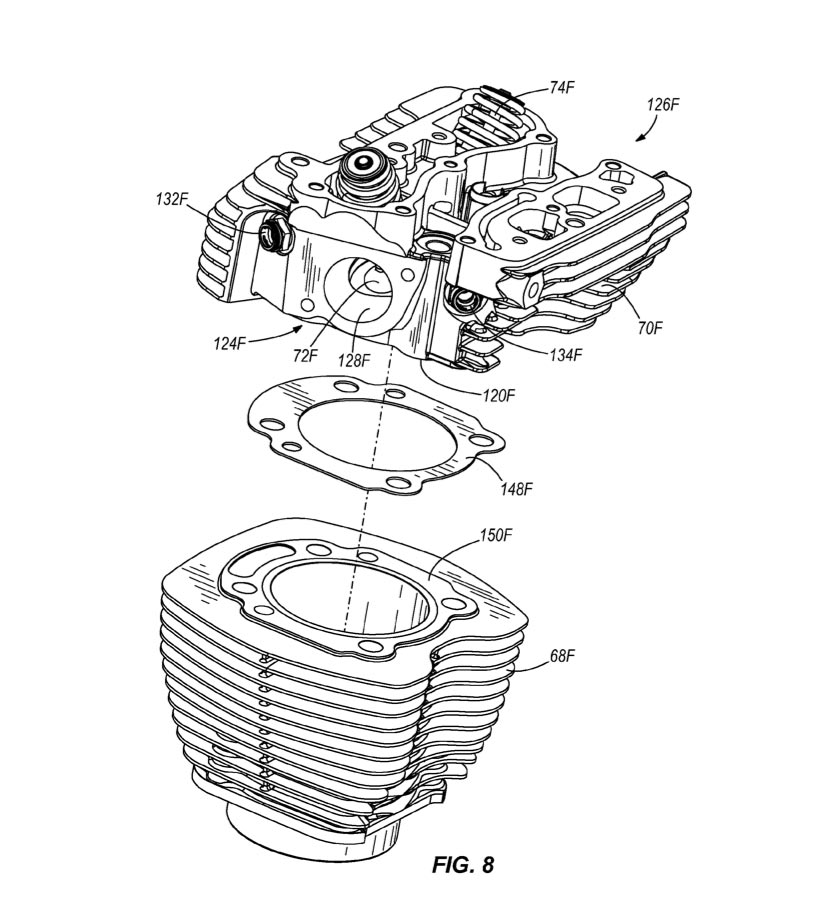 74F
126F
132F
70F
124F
72F
128F
134F
120F
148F
150F
68F
FIG. 8