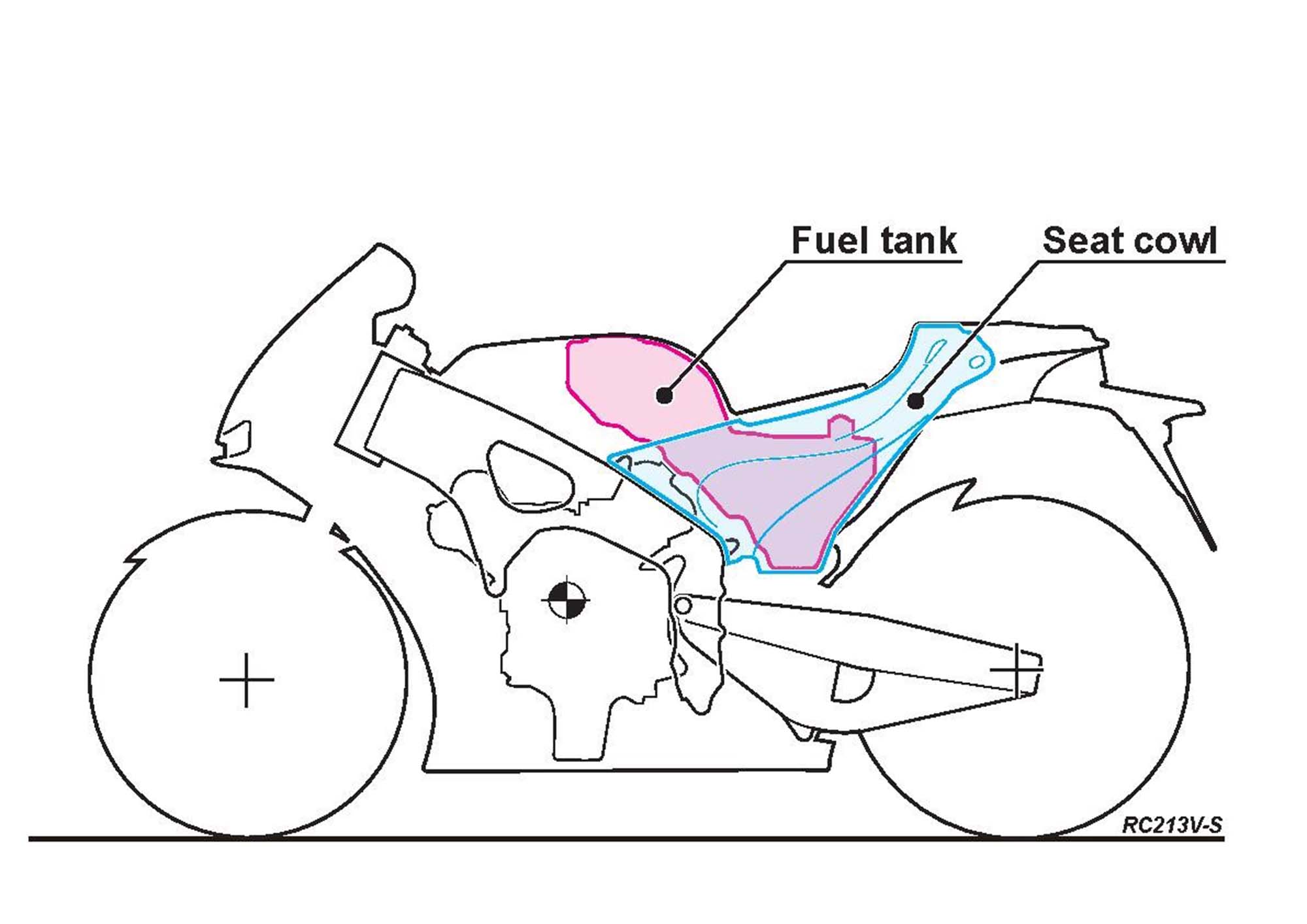 Fuel tank
Seat cowl
RC213V-S