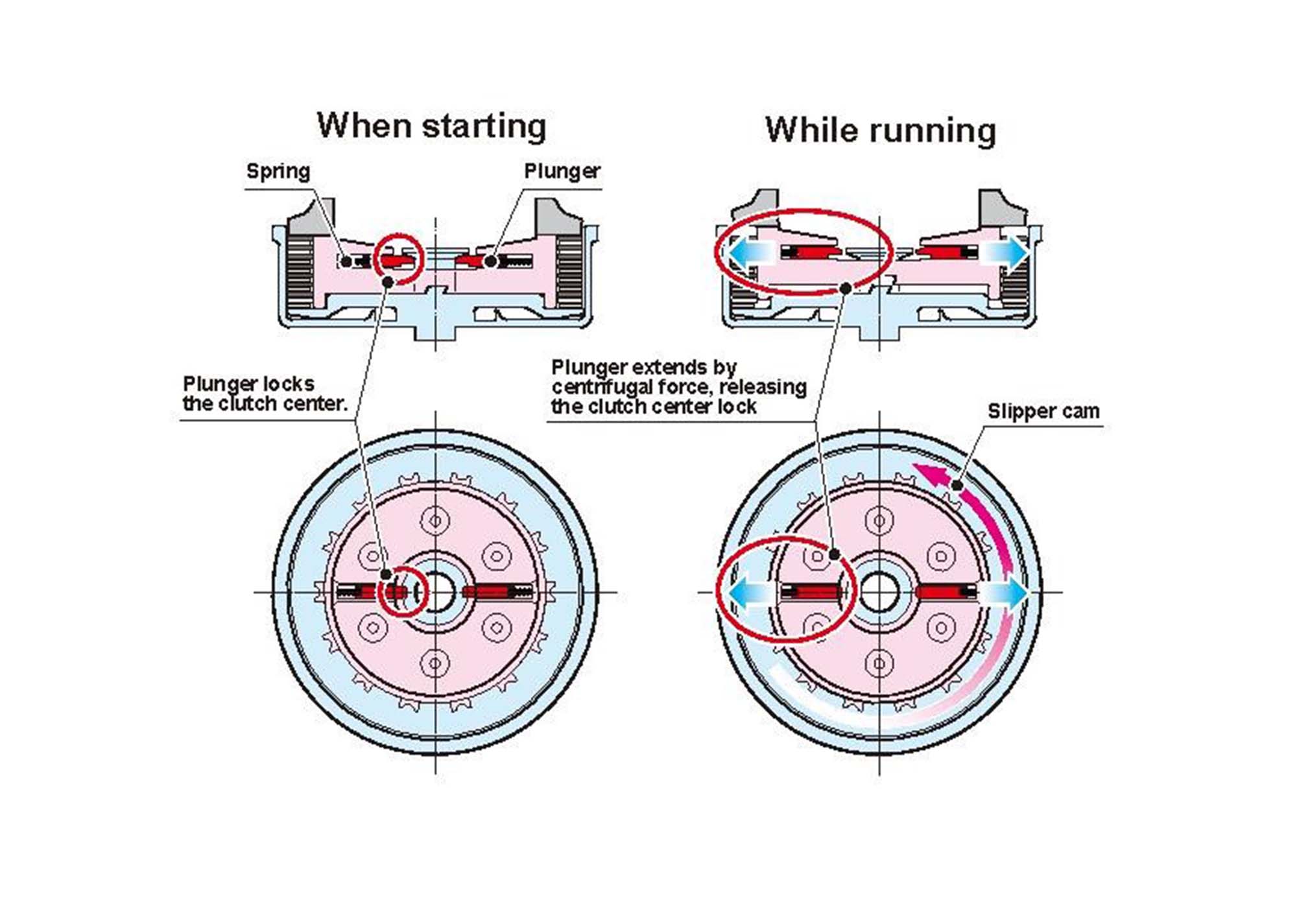 When starting

Spring

Plunger

Plunger locks the clutch center.

While running

Plunger extends by centrifugal force, releasing the clutch center lock

Slipper cam