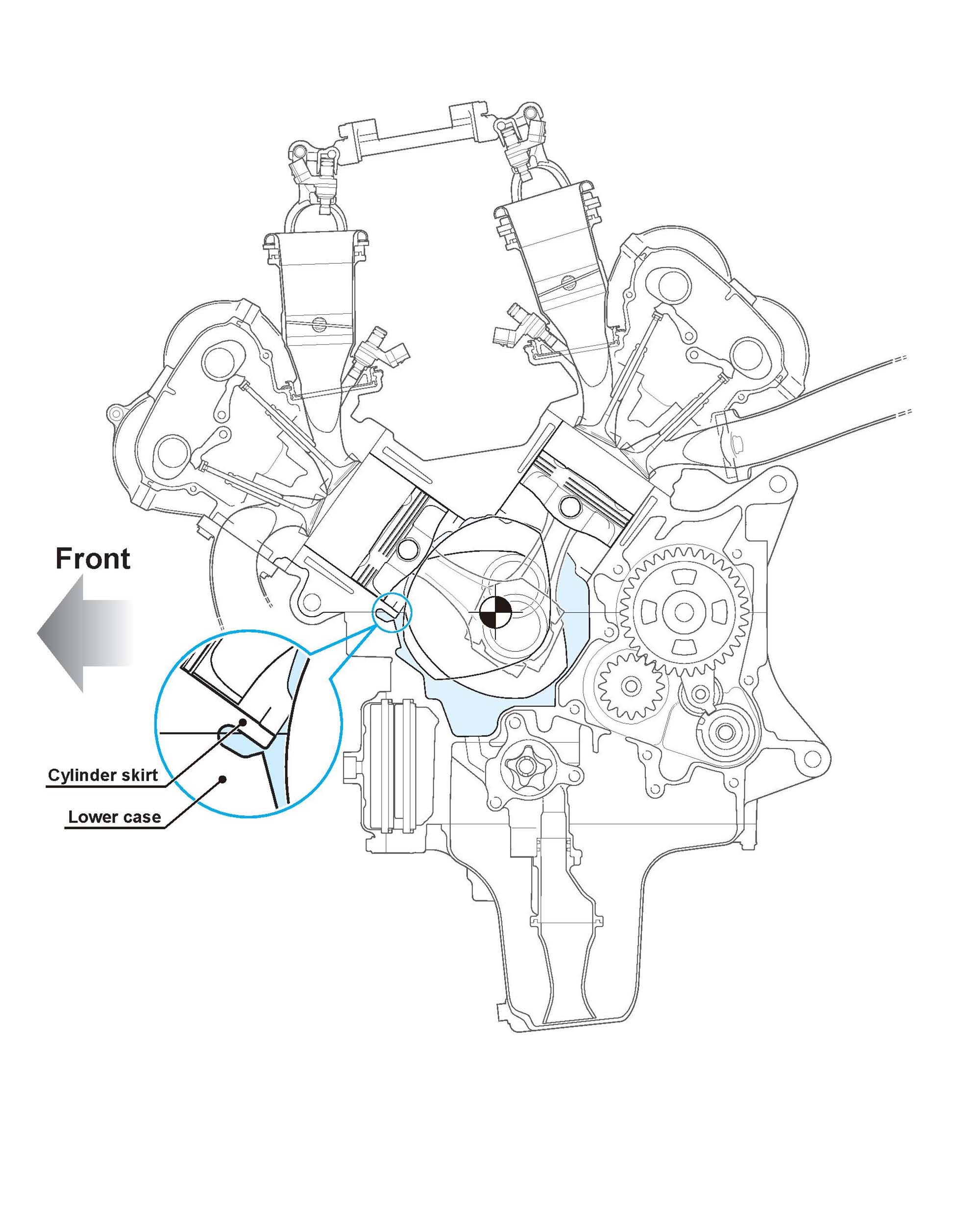 Front

Cylinder skirt

Lower case