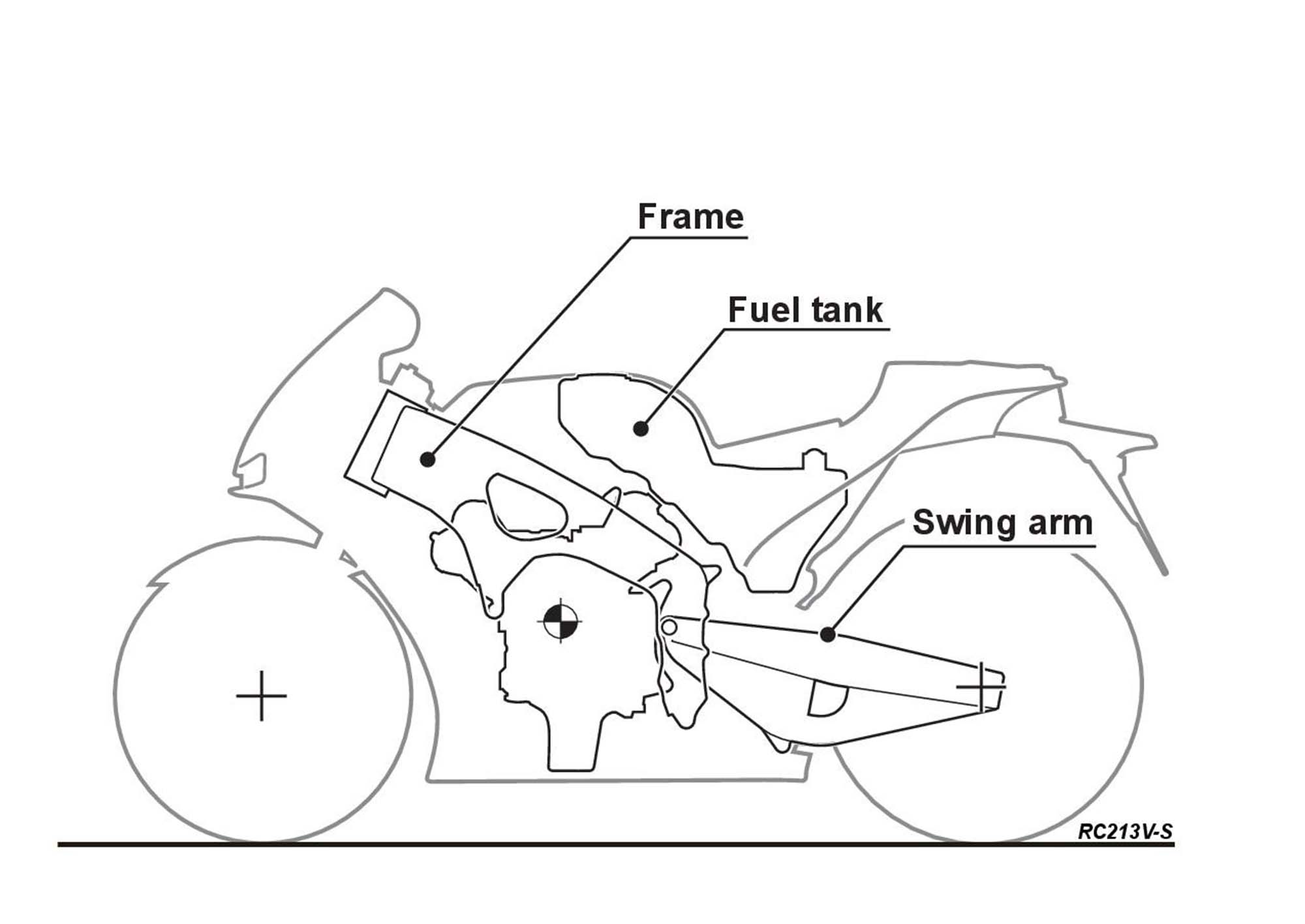 Frame

Fuel tank

Swing arm

RC213V-S