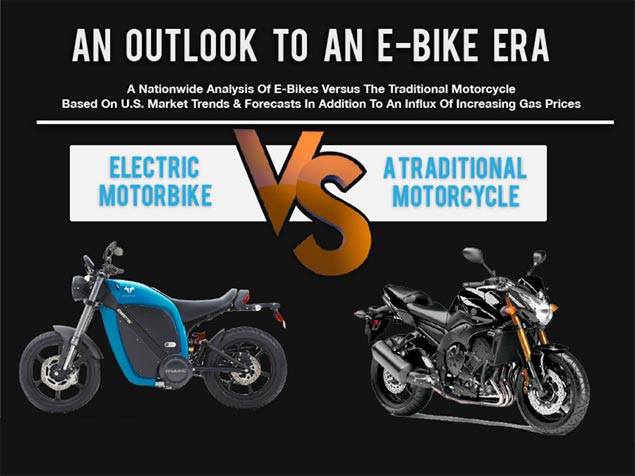 AN OUTLOOK TO AN E-BIKE ERA

A Nationwide Analysis Of E-Bikes Versus The Traditional Motorcycle Based On U.S. Market Trends & Forecasts In Addition To An Influx Of Increasing Gas Prices

ELECTRIC MOTORBIKE

VS

A TRADITIONAL MOTORCYCLE